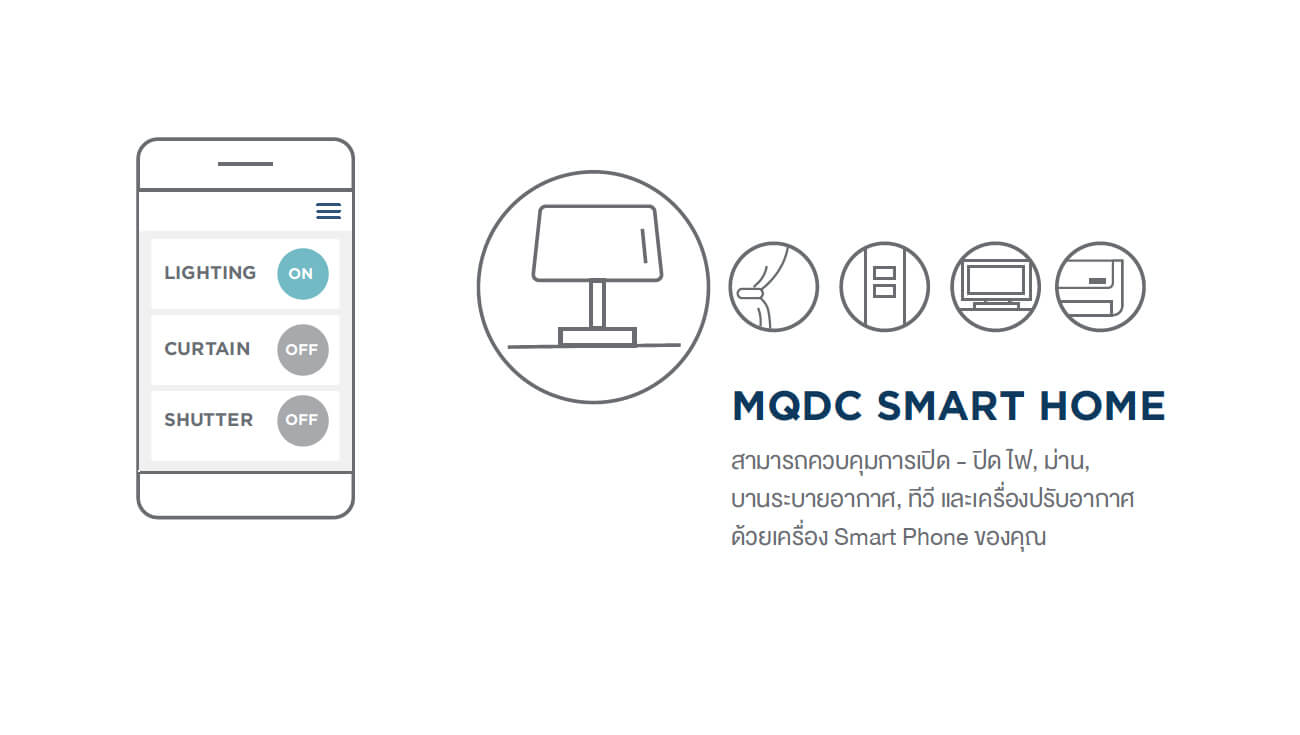 LIGHTING ON

CURTAIN OFF

SHUTTER OFF

MQDC SMART HOME

สามารถควบคุมการเปิด - ปิด ไฟ, ม่าน, บานระบายอากาศ, ทีวี และเครื่องปรับอากาศ ด้วยเครื่อง Smart Phone ของคุณ